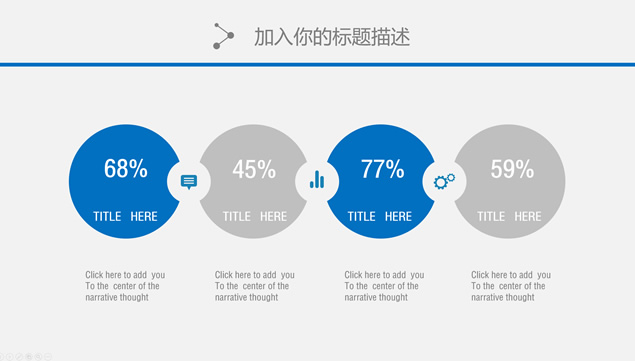 加入你的标题描述

68%

TITLE HERE

45%

TITLE HERE

77%

TITLE HERE

59%

TITLE HERE

Click here to add you To the center of the narrative thought

Click here to add you To the center of the narrative thought

Click here to add you To the center of the narrative thought

Click here to add you To the center of the narrative thought