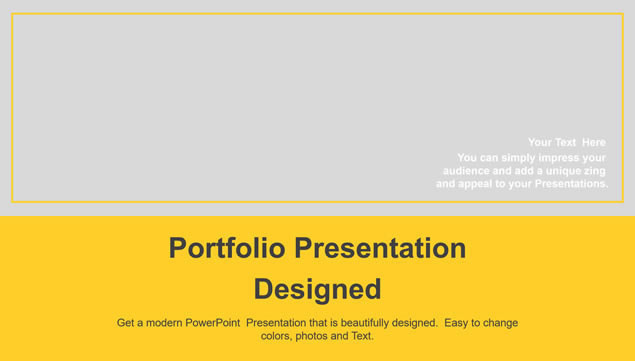 Your Text Here

You can simply impress your audience and add a unique zing and appeal to your Presentations.

Portfolio Presentation Designed

Get a modern PowerPoint Presentation that is beautifully designed. Easy to change colors, photos and Text.